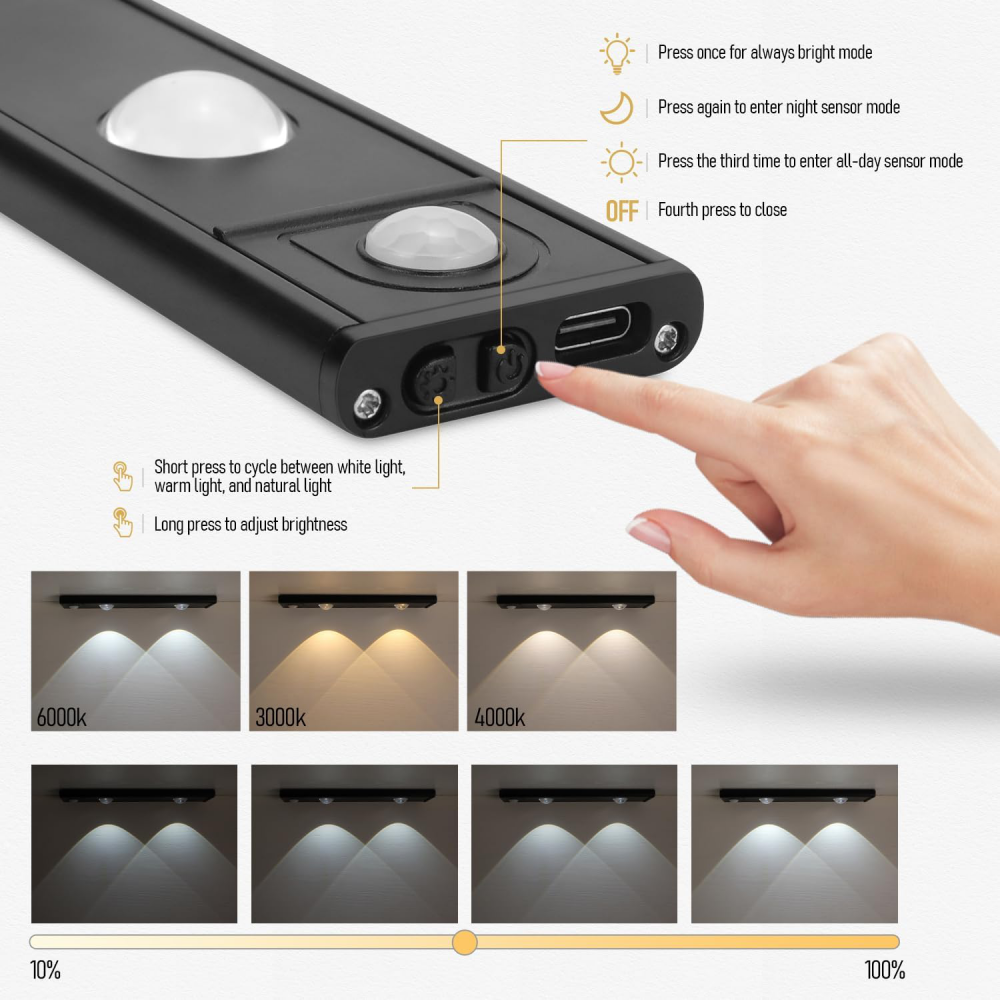 Press once for always bright mode

Press again to enter night sensor mode

Press the third time to enter all-day sensor mode

OFF Fourth press to close

Short press to cycle between white light, warm light, and natural light

Long press to adjust brightness

6000k

3000k

4000k

10%

100%