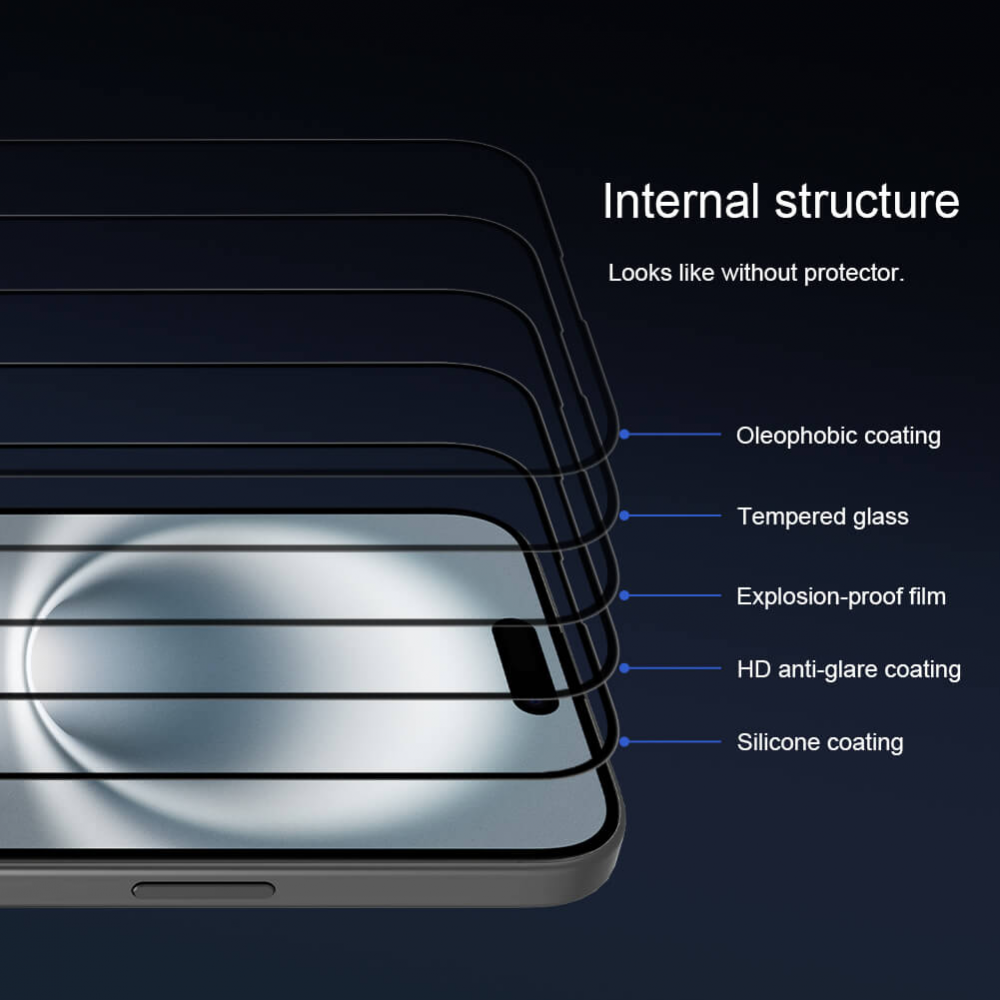 Internal structure

Looks like without protector.

Oleophobic coating

Tempered glass

Explosion-proof film

HD anti-glare coating

Silicone coating