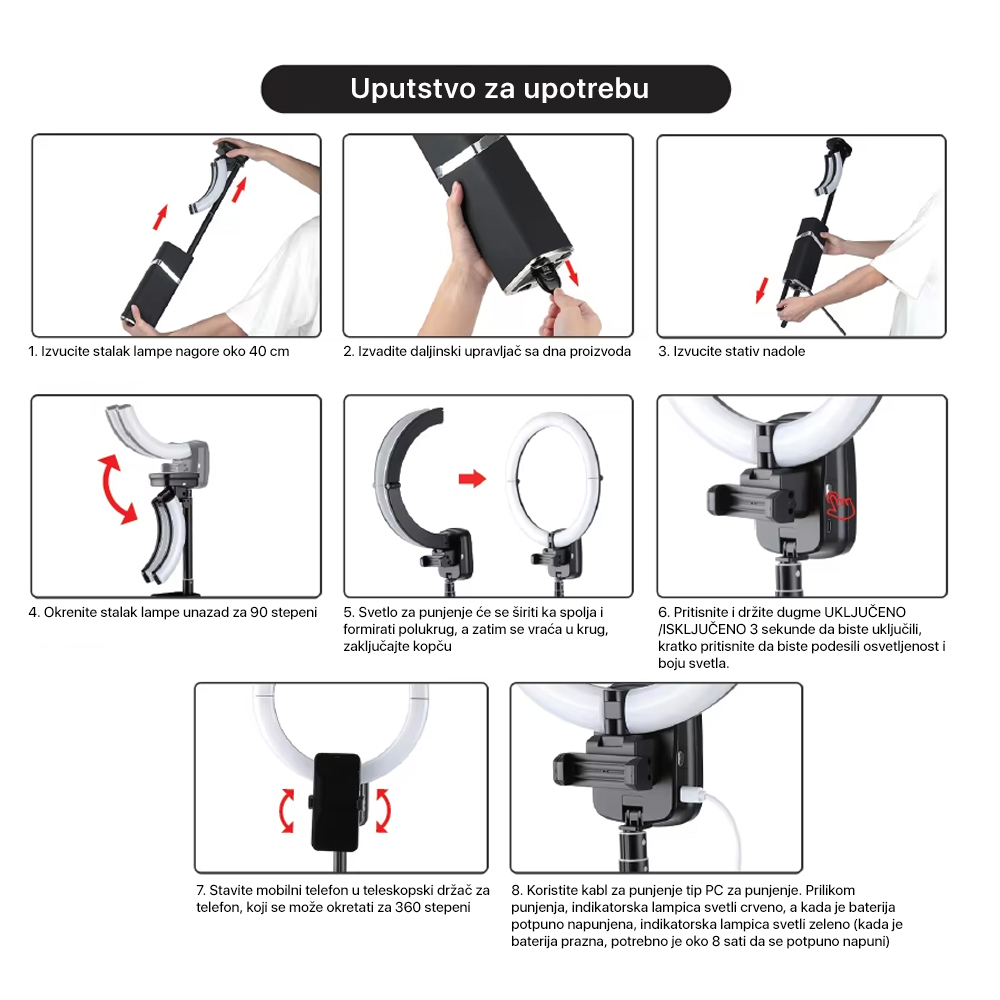 Uputstvo za upotrebu

1. Izvucite stalak lampe nagore oko 40 cm

2. Izvadite daljinski upravljač sa dna proizvoda

3. Izvucite stativ nadole

4. Okrenite stalak lampe unazad za 90 stepeni

5. Svetlo za punjenje će se širiti ka spolja i formirati polukrug, a zatim se vraća u krug, zaključajte kopču

6. Pritisnite i držite dugme UKLJUČENO /ISKLJUČENO 3 sekunde da biste uključili, kratko pritisnite da biste podesili osvetljenost i boju svetla.

7. Stavite mobilni telefon u teleskopski držač za telefon, koji se može okretati za 360 stepeni

8. Koristite kabl za punjenje tip PC za punjenje. Prilikom punjenja, indikatorska lampica svetli crveno, a kada je baterija potpuno napunjena, indikatorska lampica svetli zeleno (kada je baterija prazna, potrebno je oko 8 sati da se potpuno napuni)