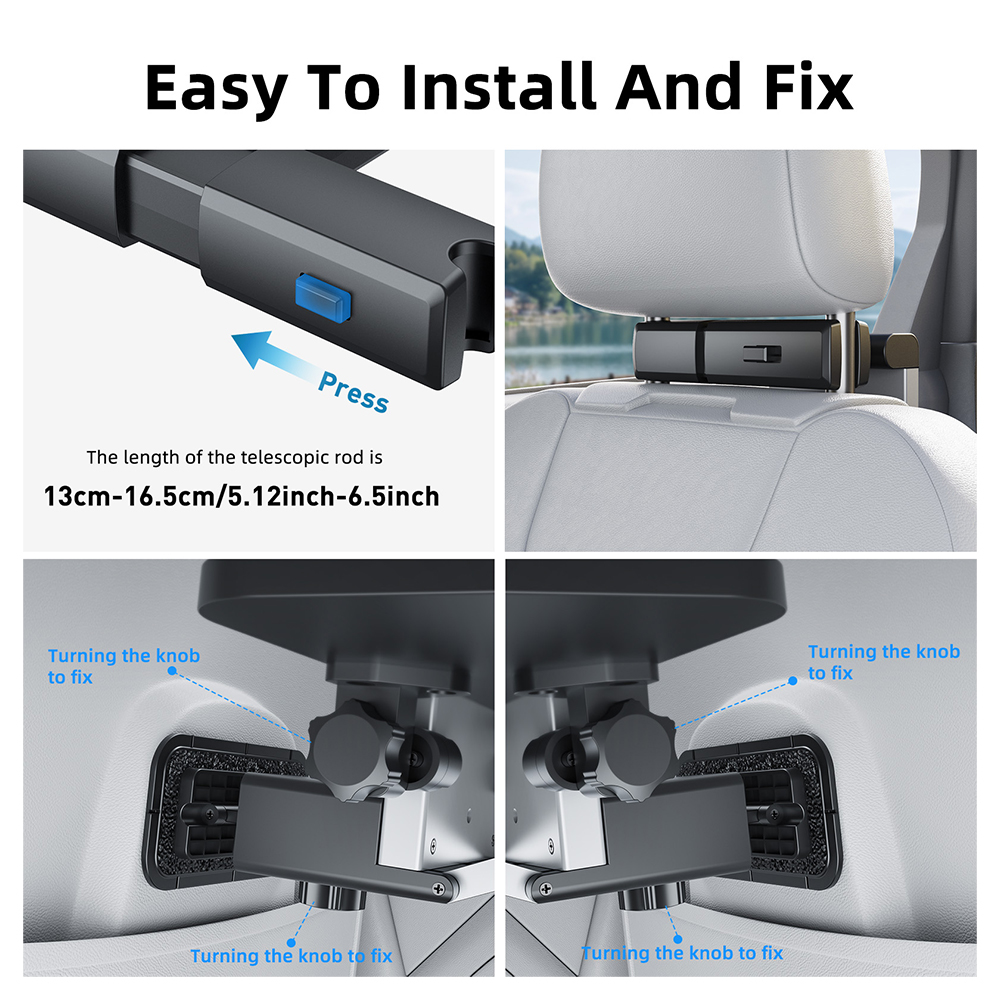 Easy To Install And Fix

Press

The length of the telescopic rod is
13cm-16.5cm/5.12inch-6.5inch

Turning the knob to fix

Turning the knob to fix

Turning the knob to fix

Turning the knob to fix